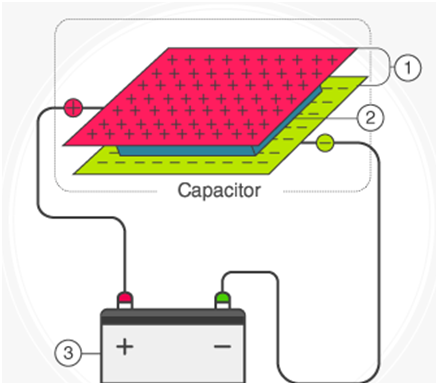 1

2

Capacitor

3

+

−