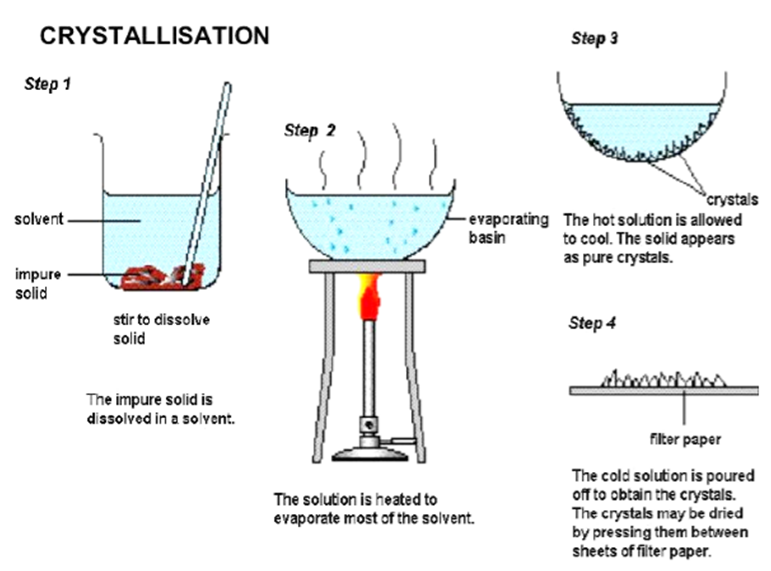 CRYSTALLISATION

Step 1

solvent

impure solid

stir to dissolve solid

The impure solid is dissolved in a solvent.

Step 2

evaporating basin

The solution is heated to evaporate most of the solvent.

Step 3

crystals

The hot solution is allowed to cool. The solid appears as pure crystals.

Step 4

filter paper

The cold solution is poured off to obtain the crystals. The crystals may be dried by pressing them between sheets of filter paper.